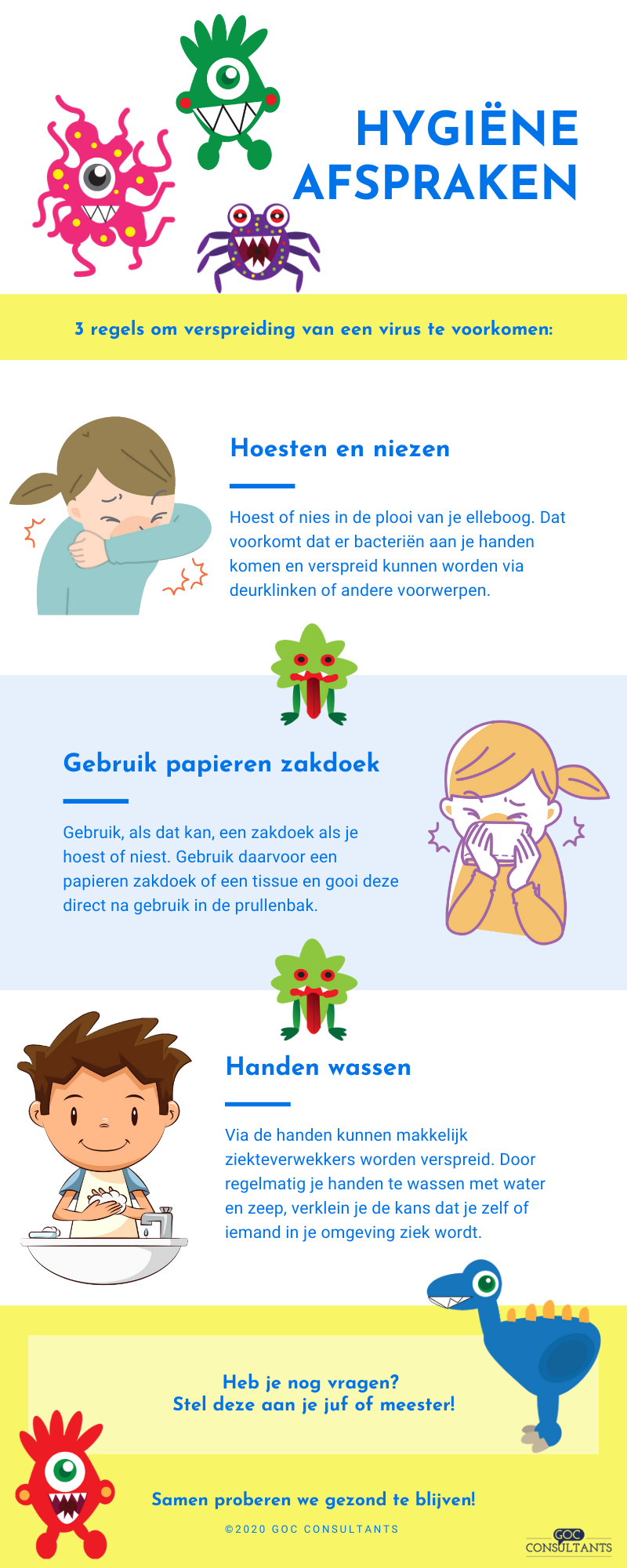 HYGIËNE AFSPRAKEN

3 regels om verspreiding van een virus te voorkomen:

Hoesten en niezen

Hoest of nies in de plooi van je elleboog. Dat voorkomt dat er bacteriën aan je handen komen en verspreid kunnen worden via deurklinken of andere voorwerpen.

Gebruik papieren zakdoek

Gebruik, als dat kan, een zakdoek als je hoest of niest. Gebruik daarvoor een papieren zakdoek of een tissue en gooi deze direct na gebruik in de prullenbak.

Handen wassen

Via de handen kunnen makkelijk ziekteverwekkers worden verspreid. Door regelmatig je handen te wassen met water en zeep, verklein je de kans dat je zelf of iemand in je omgeving ziek wordt.

Heb je nog vragen?
Stel deze aan je juf of meester!

Samen proberen we gezond te blijven!

©2020 GOC CONSULTANTS

GOC CONSULTANTS